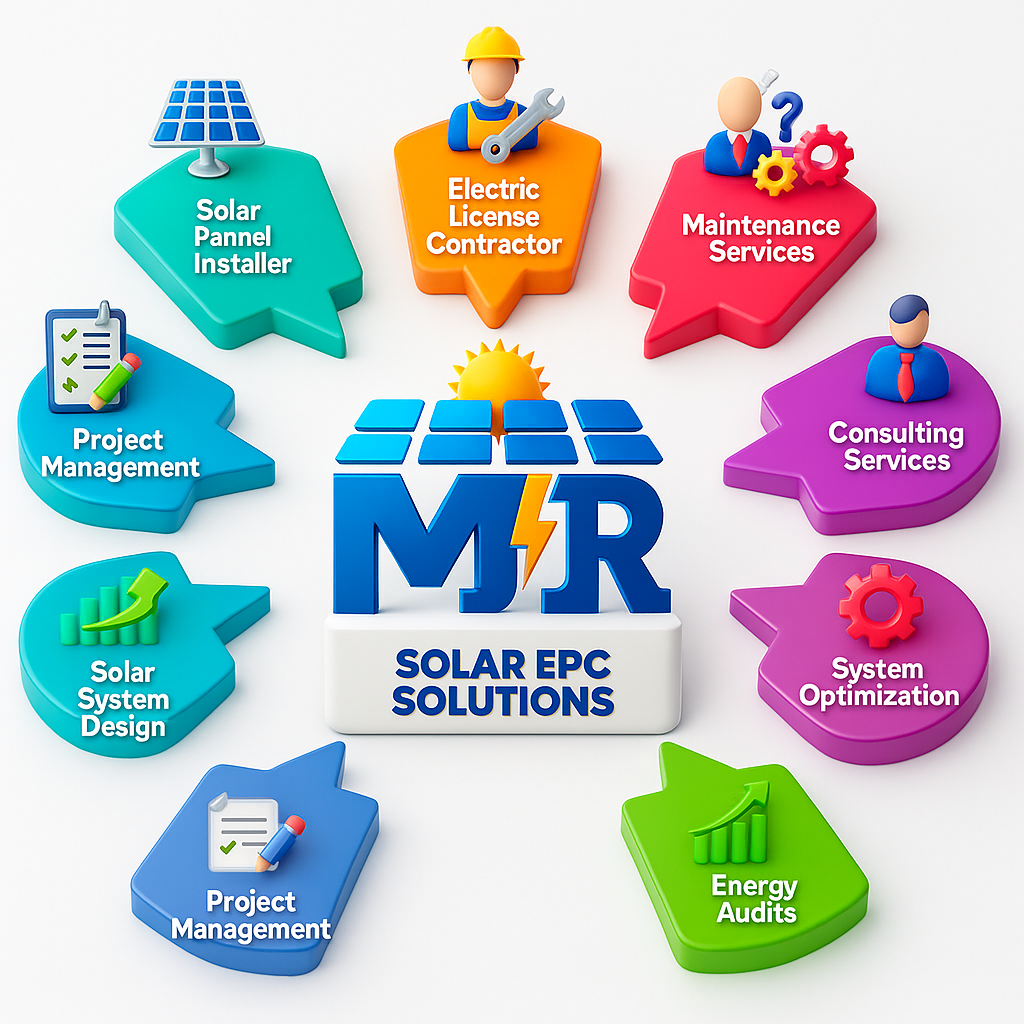 Solar Pannel Installer

Electric License Contractor

Maintenance Services

Project Management

Consulting Services

MJR

SOLAR EPC SOLUTIONS

Solar System Design

System Optimization

Project Management

Energy Audits